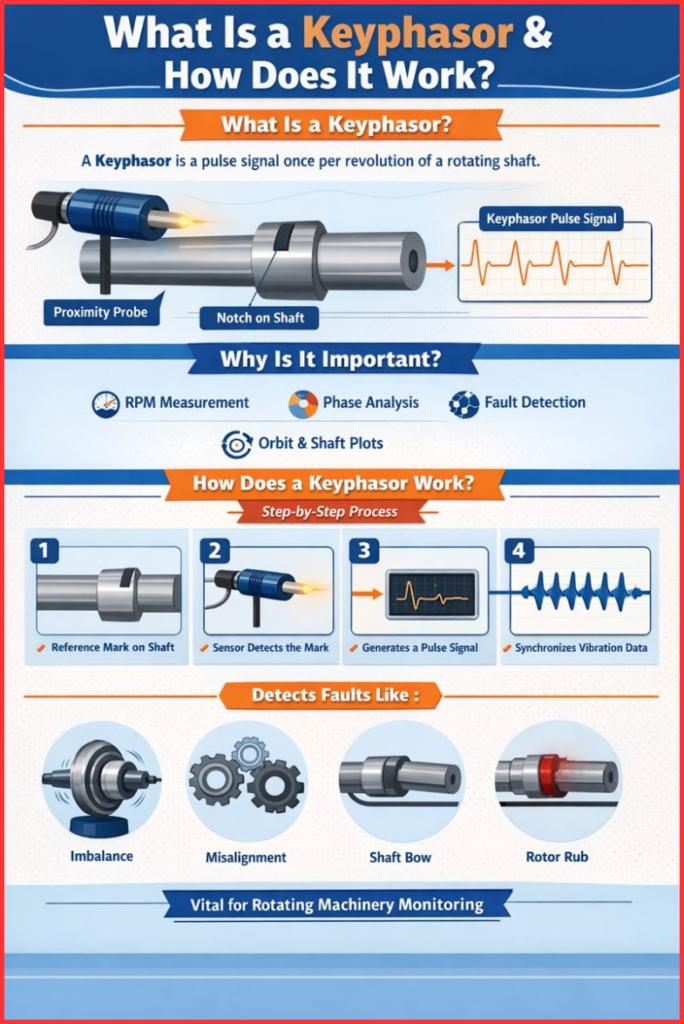 What Is a Keyphasor & How Does It Work?

What Is a Keyphasor?

A Keyphasor is a pulse signal once per revolution of a rotating shaft.

Keyphasor Pulse Signal

Proximity Probe

Notch on Shaft

Why Is It Important?

RPM Measurement

Phase Analysis

Fault Detection

Orbit & Shaft Plots

How Does a Keyphasor Work?

Step-by-Step Process

1

Reference Mark on Shaft

2

Sensor Detects the Mark

3

Generates a Pulse Signal

4

Synchronizes Vibration Data

Detects Faults Like :

Imbalance

Misalignment

Shaft Bow

Rotor Rub

Vital for Rotating Machinery Monitoring